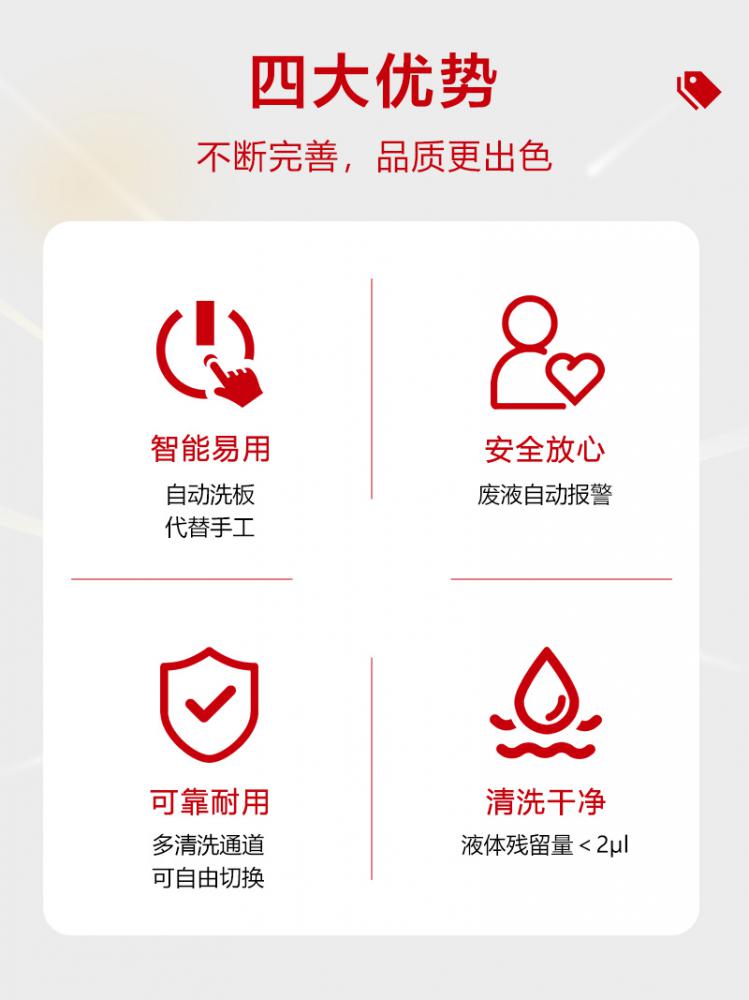 四大优势

不断完善，品质更出色

智能易用

自动洗板
代替手工

安全放心

废液自动报警

可靠耐用

多清洗通道
可自由切换

清洗干净

液体残留量 < 2μl