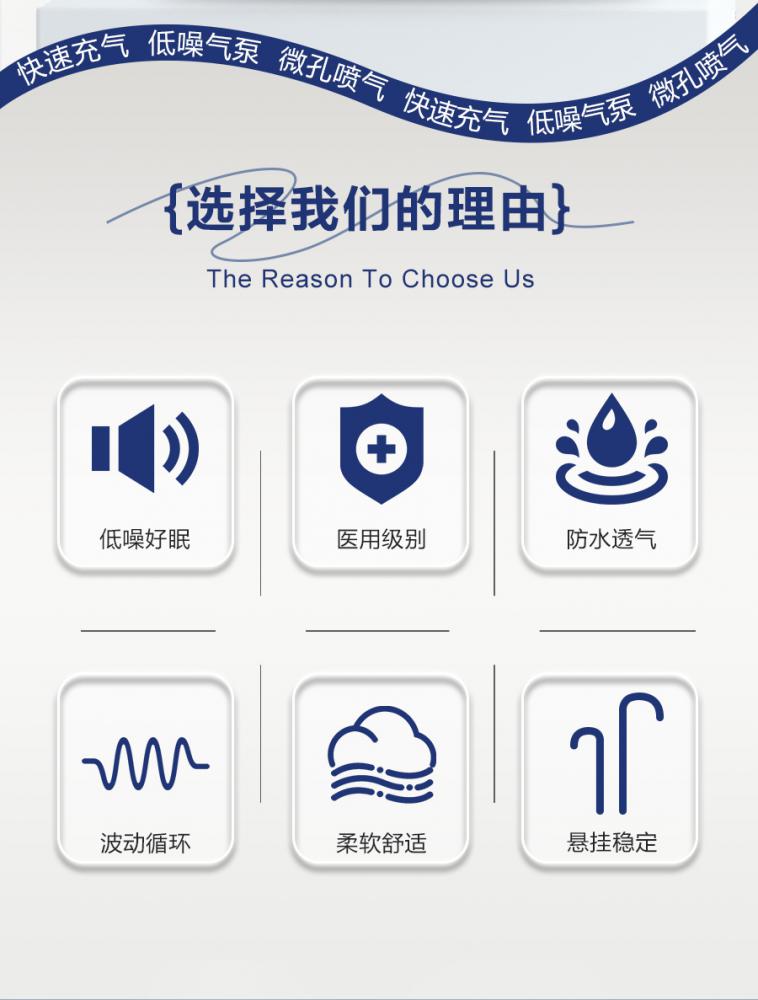 快速充气 低噪气泵 微孔喷气 快速充气 低噪气泵 微孔喷气

{选择我们的理由}

The Reason To Choose Us

低噪好眠

医用级别

防水透气

波动循环

柔软舒适

悬挂稳定