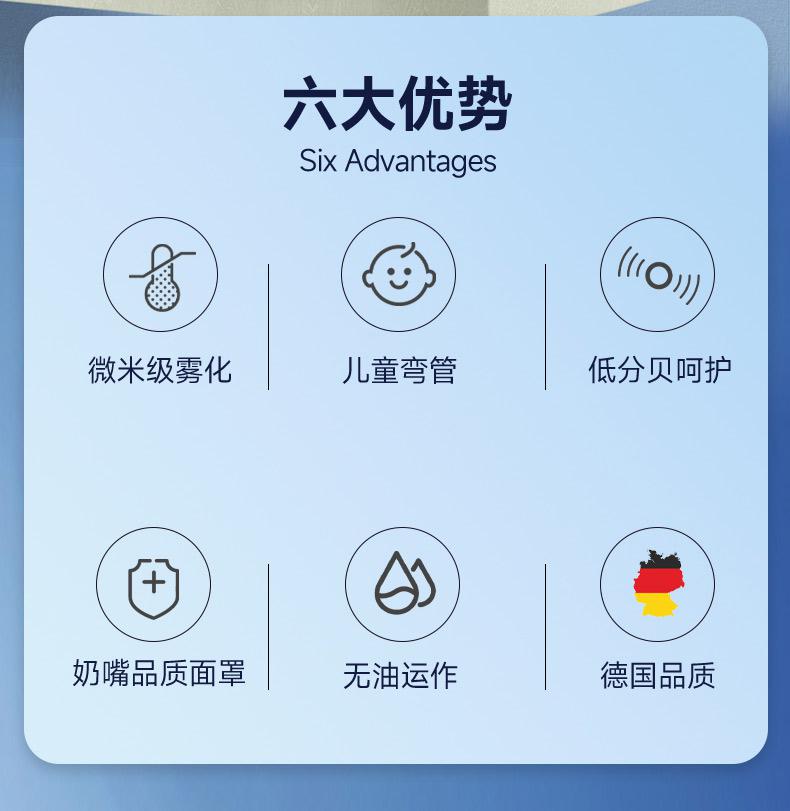 六大优势
Six Advantages

微米级雾化

儿童弯管

低分贝呵护

奶嘴品质面罩

无油运作

德国品质