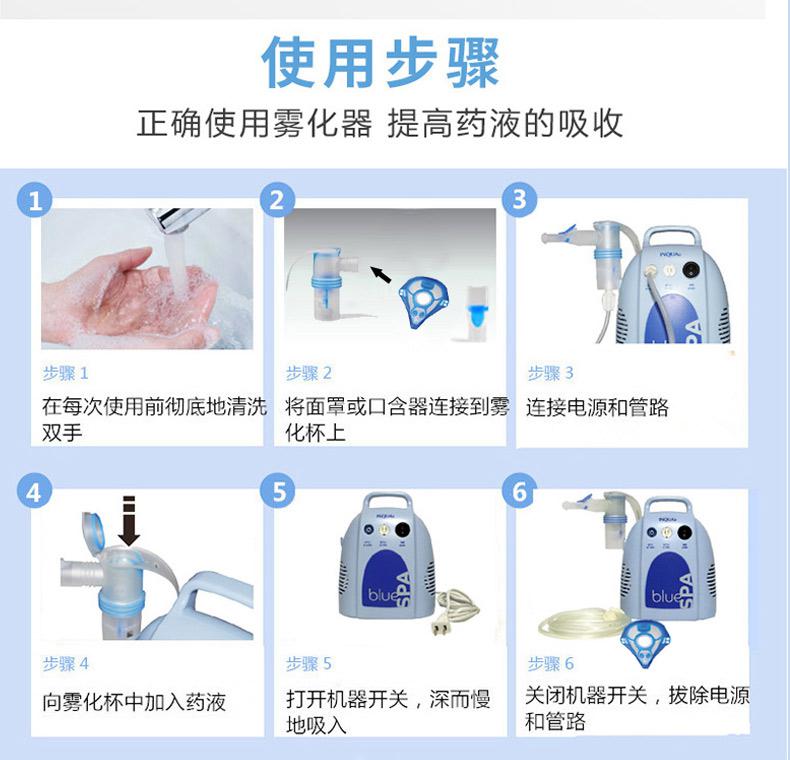 使用步骤

正确使用雾化器 提高药液的吸收

1

步骤 1

在每次使用前彻底地清洗双手

2

步骤 2

将面罩或口含器连接到雾化杯上

3

INQUA

SPA

步骤 3

连接电源和管路

4

步骤 4

向雾化杯中加入药液

5

INQUA

blue SPA

步骤 5

打开机器开关，深而慢地吸入

6

INQUA

blue SPA

步骤 6

关闭机器开关，拔除电源和管路